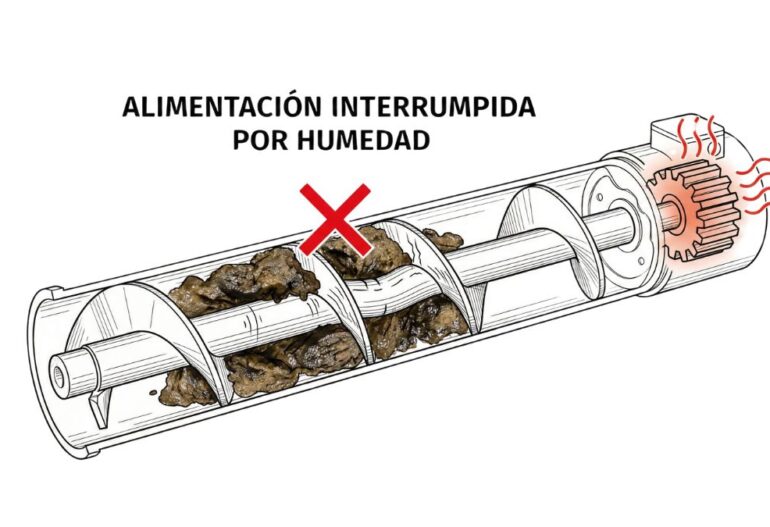 ALIMENTACIÓN INTERRUMPIDA
POR HUMEDAD